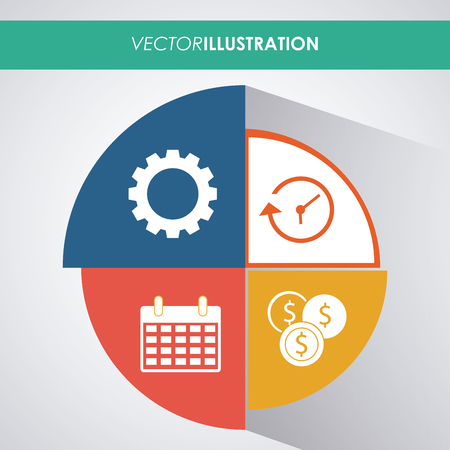 VECTORILLUSTRATION

$ $ $