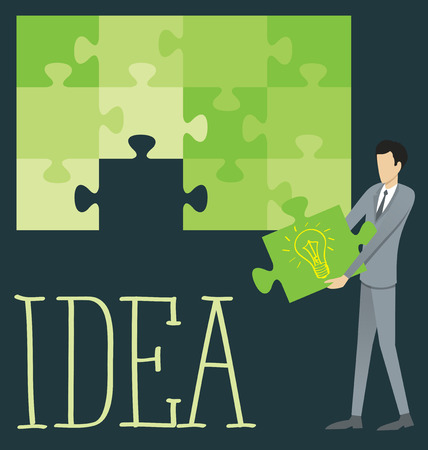 IDEA