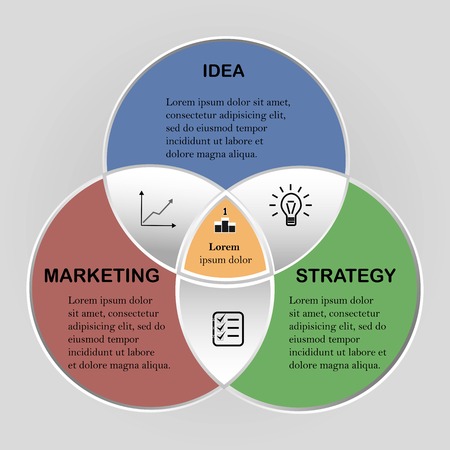 IDEA

Lorem ipsum dolor sit amet, consectetur adipisicing elit, sed do eiusmod tempor incididunt ut labore et dolore magna aliqua.

1

Lorem ipsum dolor

MARKETING

Lorem ipsum dolor sit amet, consectetur adipisicing elit, sed do eiusmod tempor incididunt ut labore et dolore magna aliqua.

STRATEGY

Lorem ipsum dolor sit amet, consectetur adipisicing elit, sed do eiusmod tempor incididunt ut labore et dolore magna aliqua.