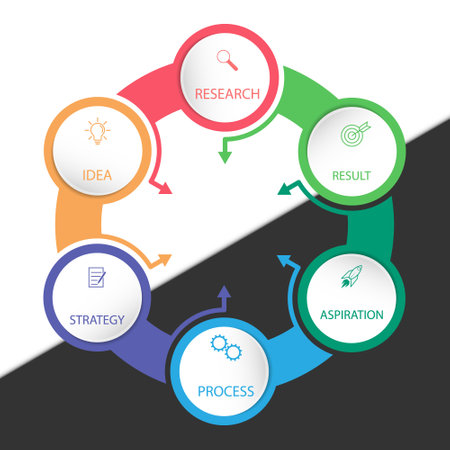 RESEARCH

RESULT

ASPIRATION

PROCESS

STRATEGY

IDEA